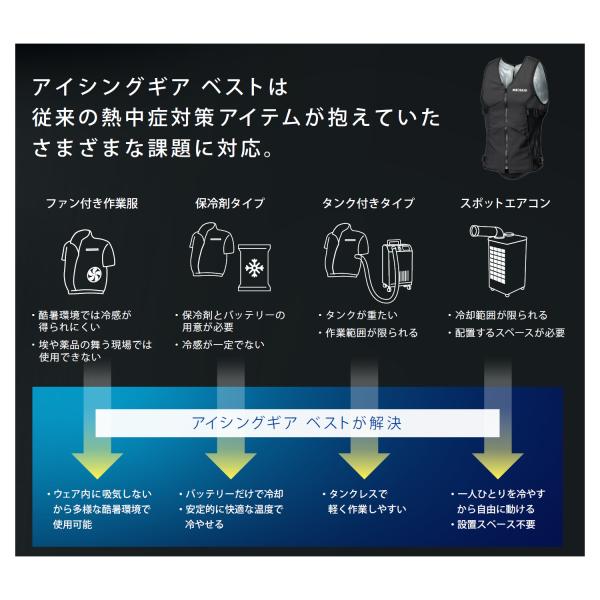 アイシングギア ベストは
従来の熱中症対策アイテムが抱えていた
さまざまな課題に対応。

ファン付き作業服

・酷暑環境では冷感が得られにくい
・埃や薬品の舞う現場では使用できない

保冷剤タイプ

・保冷剤とバッテリーの用意が必要
・冷感が一定でない

タンク付きタイプ

・タンクが重たい
・作業範囲が限られる

スポットエアコン

・冷却範囲が限られる
・配置するスペースが必要

アイシングギア ベストが解決

・ウェア内に吸気しないから多様な酷暑環境で使用可能

・バッテリーだけで冷却
・安定的に快適な温度で冷やせる

・タンクレスで軽く作業しやすい

・一人ひとりを冷やすから自由に動ける
・設置スペース不要