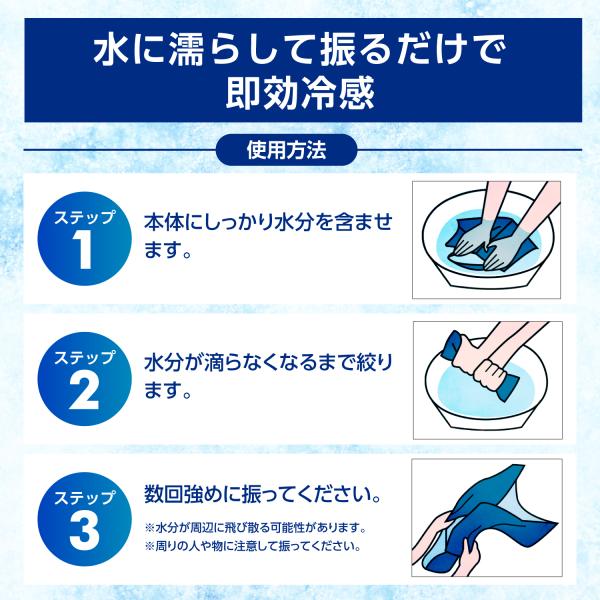 水に濡らして振るだけで
即効冷感

使用方法

ステップ
1
本体にしっかり水分を含ませます。

ステップ
2
水分が滴らなくなるまで絞ります。

ステップ
3
数回強めに振ってください。
※水分が周辺に飛び散る可能性があります。
※周りの人や物に注意して振ってください。