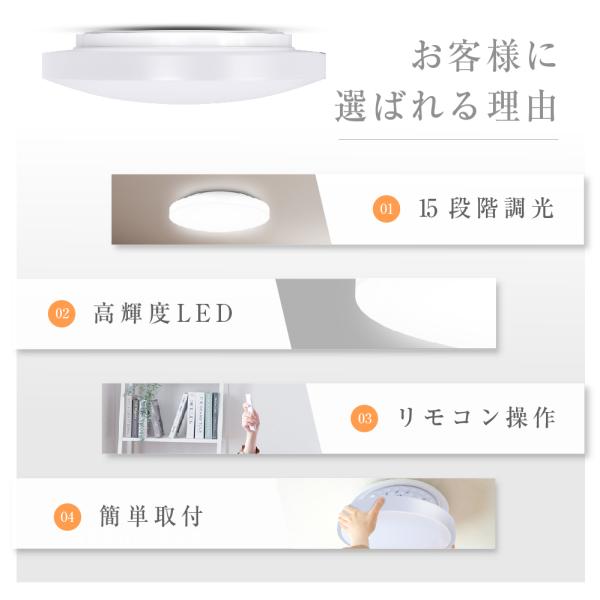 お客様に
選ばれる理由

01 15段階調光

02 高輝度LED

03 リモコン操作

04 簡単取付