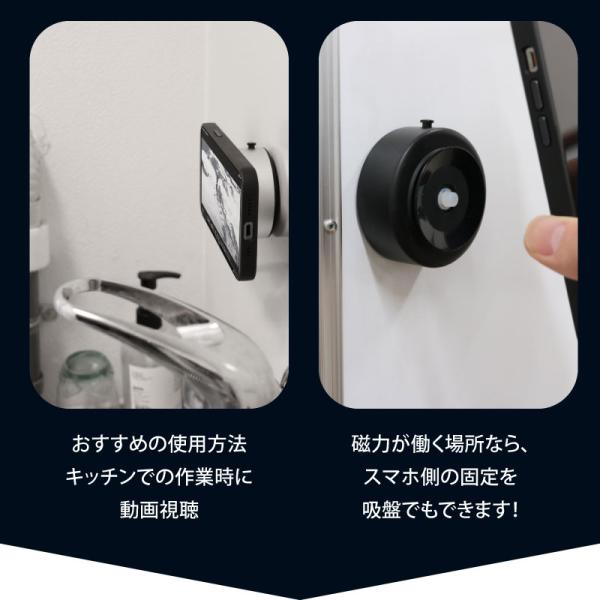 おすすめの使用方法
キッチンでの作業時に
動画視聴

磁力が働く場所なら、
スマホ側の固定を
吸盤でもできます!