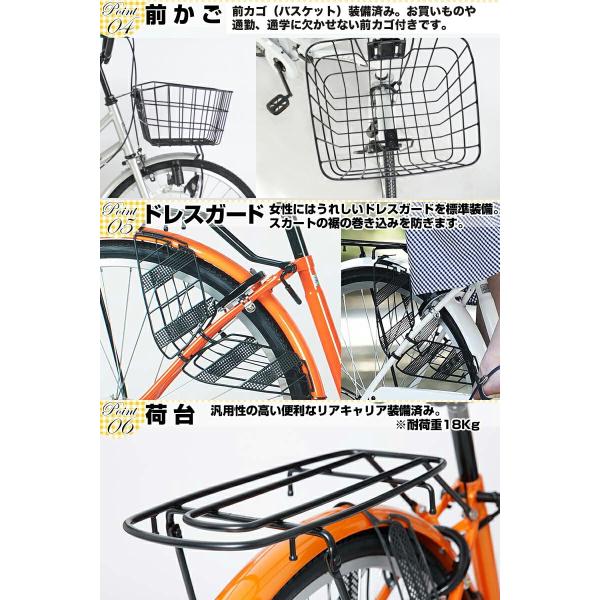 Point 04 前かご

前カゴ（バスケット）装備済み。お買いものや通勤、通学に欠かせない前カゴ付きです。

Point 05 ドレスガード

女性にはうれしいドレスガードを標準装備。スカートの裾の巻き込みを防ぎます。

Point 06 荷台

汎用性の高い便利なリアキャリア装備済み。
※耐荷重18Kg