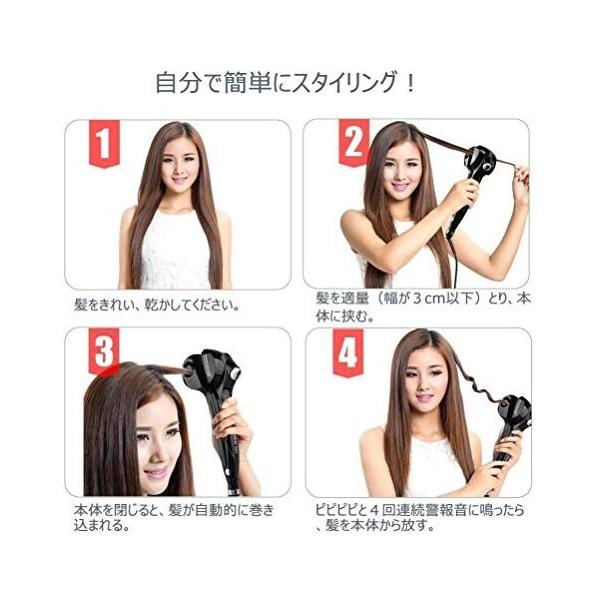 自分で簡単にスタイリング！

1

髪をきれい、乾かしてください。

2

髪を適量（幅が３cm以下）とり、本体に挟む。

3

本体を閉じると、髪が自動的に巻き込まれる。

4

ピピピピと４回連続警報音に鳴ったら、髪を本体から放す。