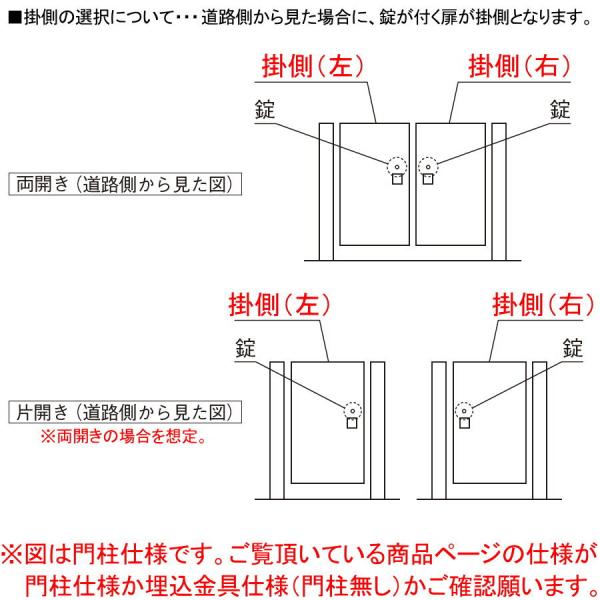 ■掛側の選択について・・・道路側から見た場合に、錠が付く扉が掛側となります。

掛側（左）
掛側（右）
錠
錠
両開き（道路側から見た図）

掛側（左）
掛側（右）
錠
錠
片開き（道路側から見た図）
※両開きの場合を想定。

※図は門柱仕様です。ご覧頂いている商品ページの仕様が門柱仕様か埋込金具仕様（門柱無し）かご確認願います。