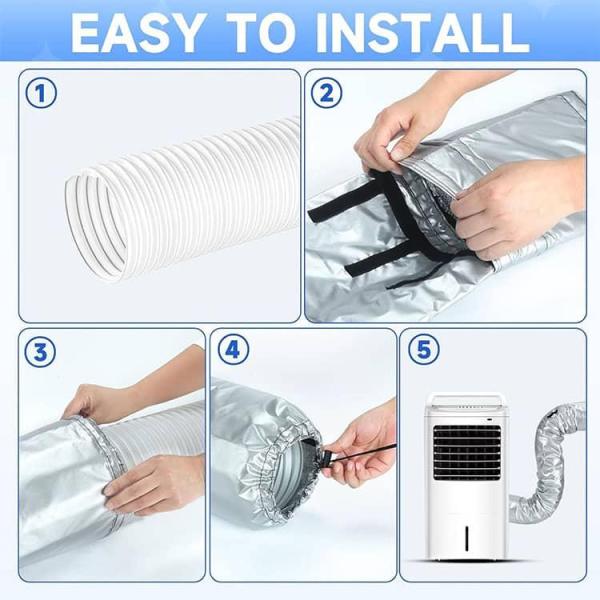 EASY TO INSTALL

1

2

3

4

5