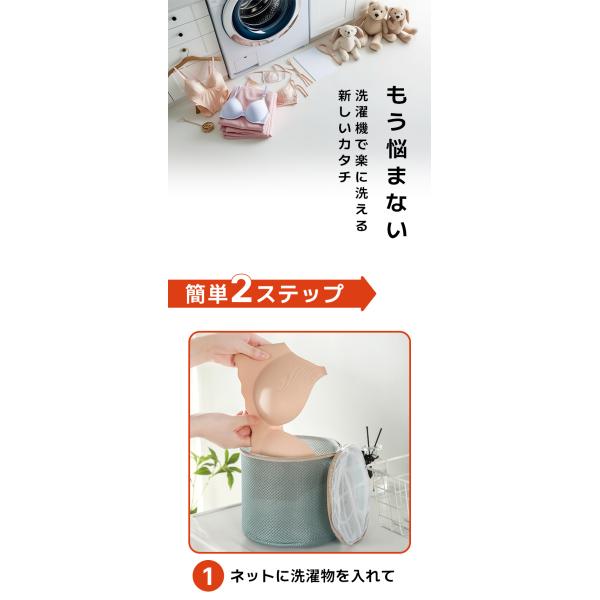 もう悩まない

洗濯機で楽に洗える
新しいカタチ

簡単2ステップ

1 ネットに洗濯物を入れて