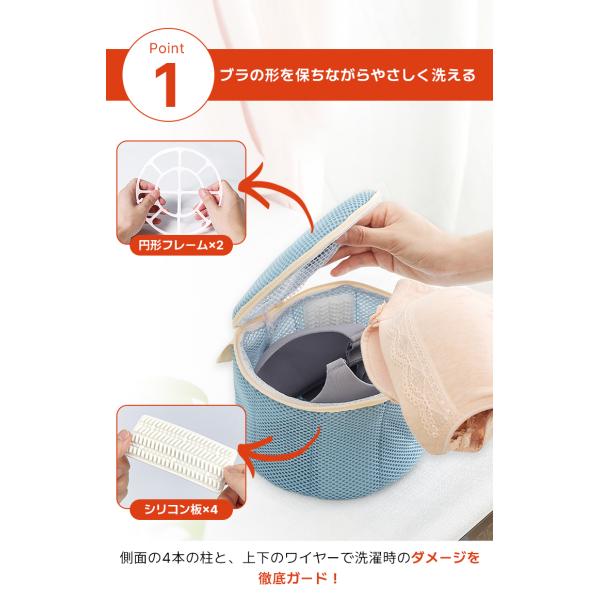 Point
1
ブラの形を保ちながらやさしく洗える

円形フレーム×2

シリコン板×4

側面の4本の柱と、上下のワイヤーで洗濯時のダメージを徹底ガード！