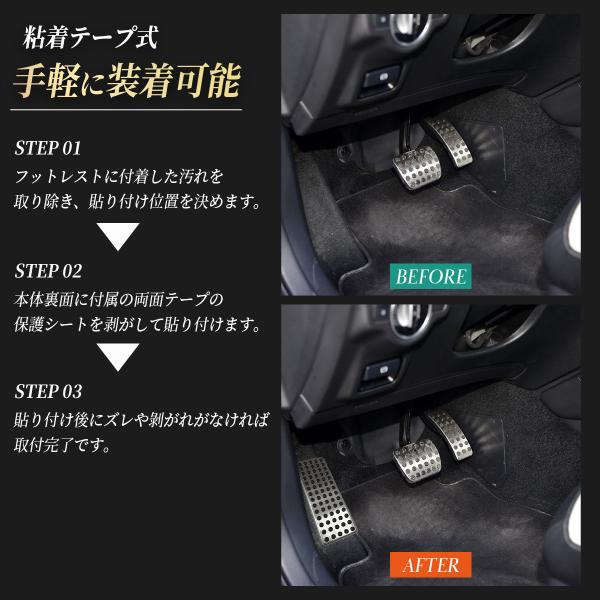 粘着テープ式
手軽に装着可能

STEP 01
フットレストに付着した汚れを取り除き、貼り付け位置を決めます。

STEP 02
本体裏面に付属の両面テープの保護シートを剥がして貼り付けます。

STEP 03
貼り付け後にズレや剥がれがなければ取付完了です。

BEFORE

AFTER