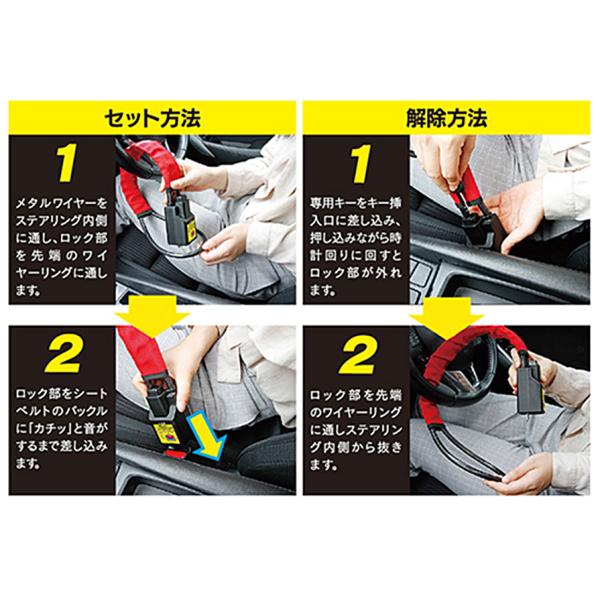 セット方法

1

メタルワイヤーをステアリング内側に通し、ロック部を先端のワイヤーリングに通します。

2

ロック部をシートベルトのバックルに「カチッ」と音がするまで差し込みます。

解除方法

1

専用キーをキー挿入口に差し込み、押し込みながら時計回りに回すとロック部が外れます。

2

ロック部を先端のワイヤーリングに通しステアリング内側から抜きます。