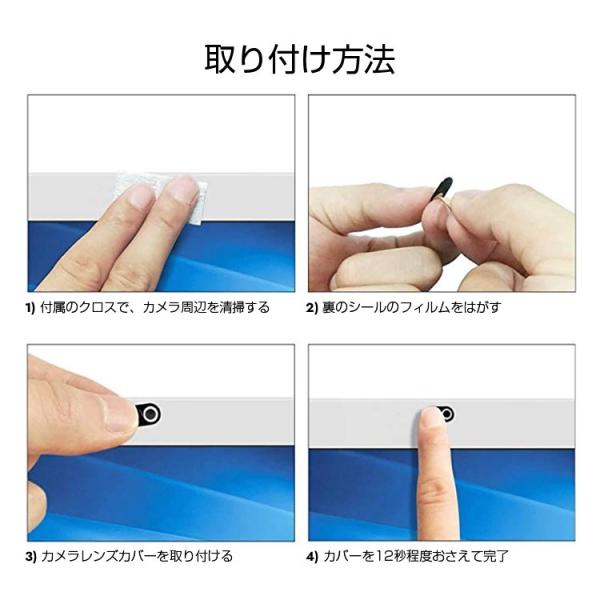 取り付け方法

1) 付属のクロスで、カメラ周辺を清掃する

2) 裏のシールのフィルムをはがす

3) カメラレンズカバーを取り付ける

4) カバーを12秒程度おさえて完了