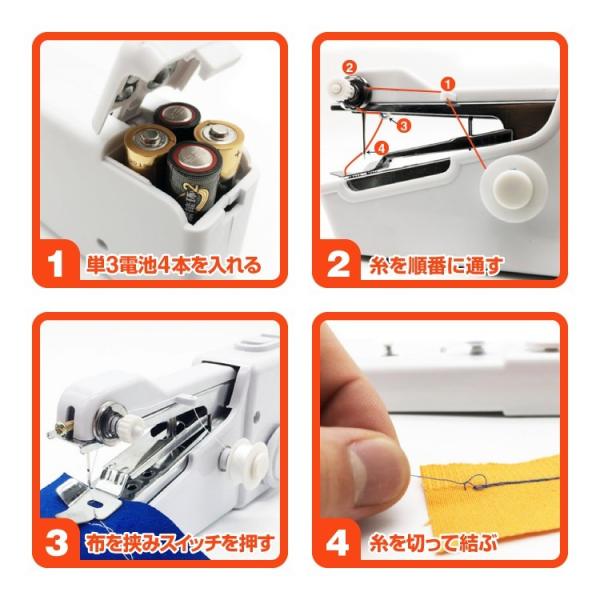 1 単3電池4本を入れる

2
1
3
4

2 糸を順番に通す

3 布を挟みスイッチを押す

4 糸を切って結ぶ