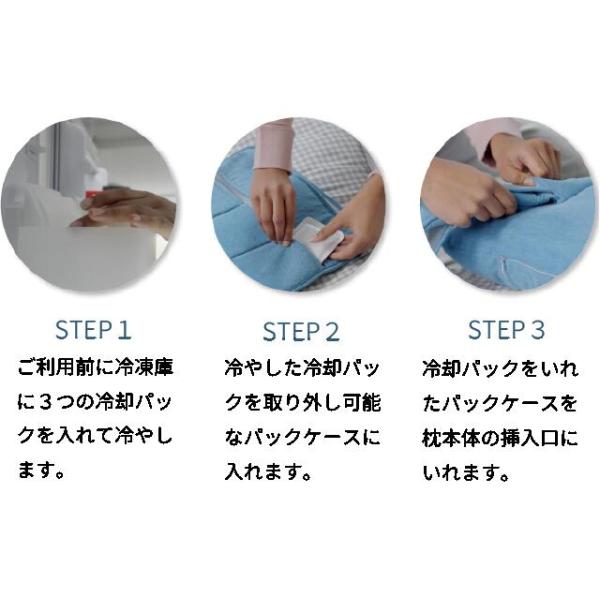 STEP 1
ご利用前に冷凍庫に３つの冷却パックを入れて冷やします。

STEP 2
冷やした冷却パックを取り外し可能なパックケースに入れます。

STEP 3
冷却パックをいれたパックケースを枕本体の挿入口にいれます。