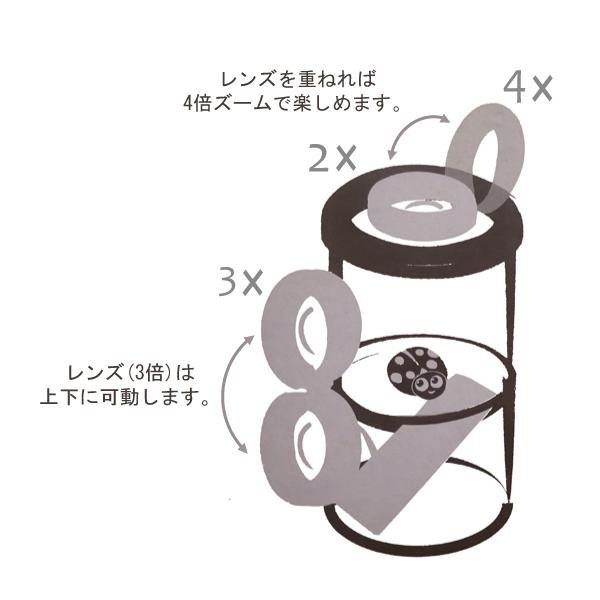 レンズを重ねれば
4倍ズームで楽しめます。

4x

2x

3x

レンズ(3倍)は
上下に可動します。