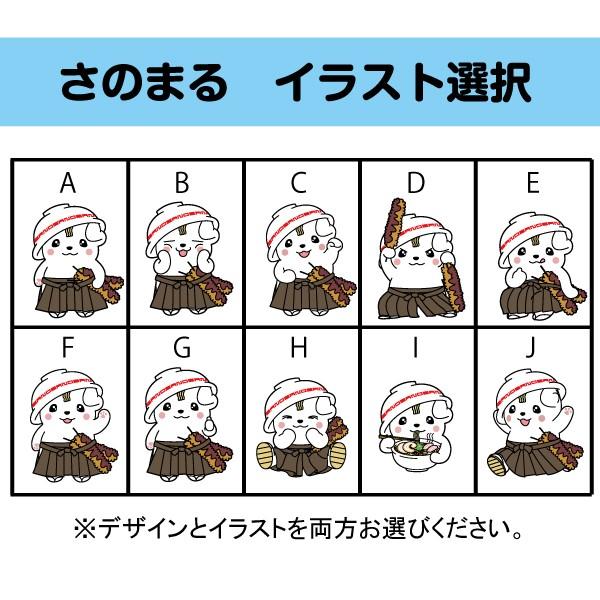 さのまる　イラスト選択

| A | B | C | D | E |
|---|---|---|---|---|
| F | G | H | I | J |

※デザインとイラストを両方お選びください。