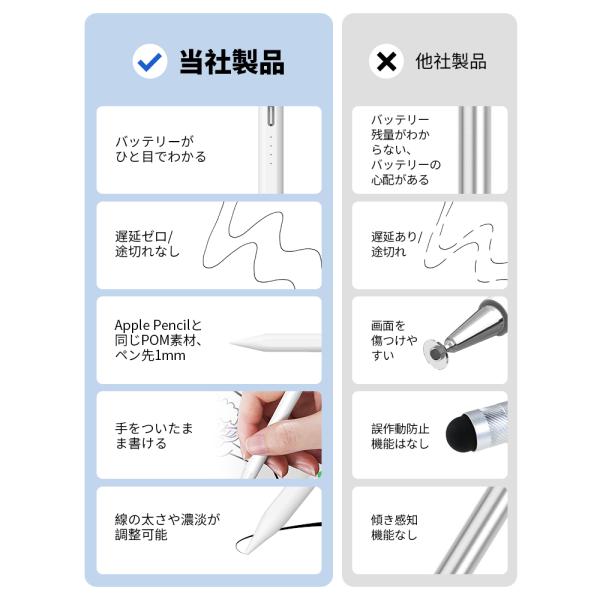 当社製品

バッテリーがひと目でわかる

遅延ゼロ/途切れなし

Apple Pencilと同じPOM素材、ペン先1mm

手をついたまま書ける

線の太さや濃淡が調整可能

他社製品

バッテリー残量がわからない、バッテリーの心配がある

遅延あり/途切れ

画面を傷つけやすい

誤作動防止機能はなし

傾き感知機能なし