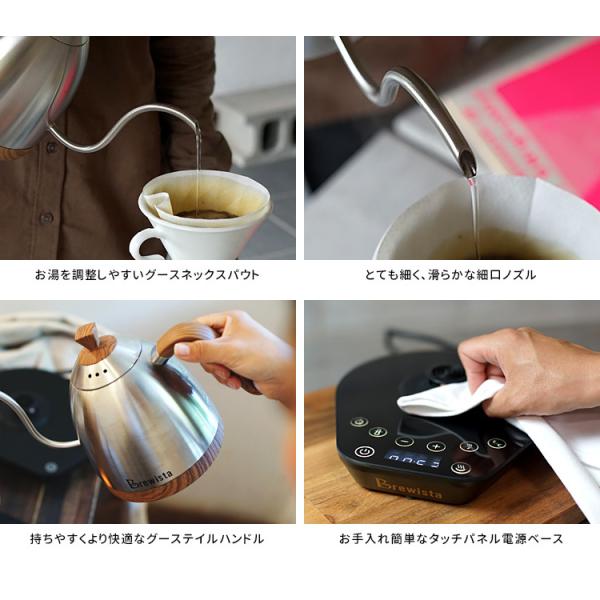 お湯を調整しやすいグースネックスパウト

とても細く、滑らかな細口ノズル

Brewista

持ちやすくより快適なグーステイルハンドル

Brewista

お手入れ簡単なタッチパネル電源ベース