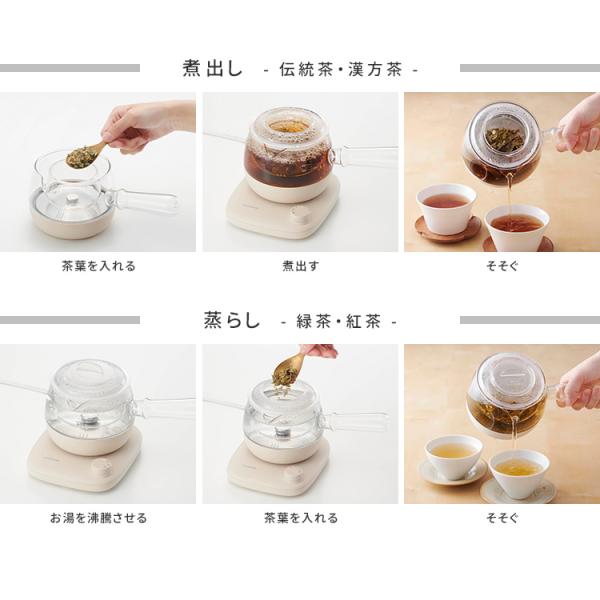 煮出し - 伝統茶・漢方茶 -

茶葉を入れる

煮出す

そそぐ

蒸らし - 緑茶・紅茶 -

お湯を沸騰させる

茶葉を入れる

そそぐ