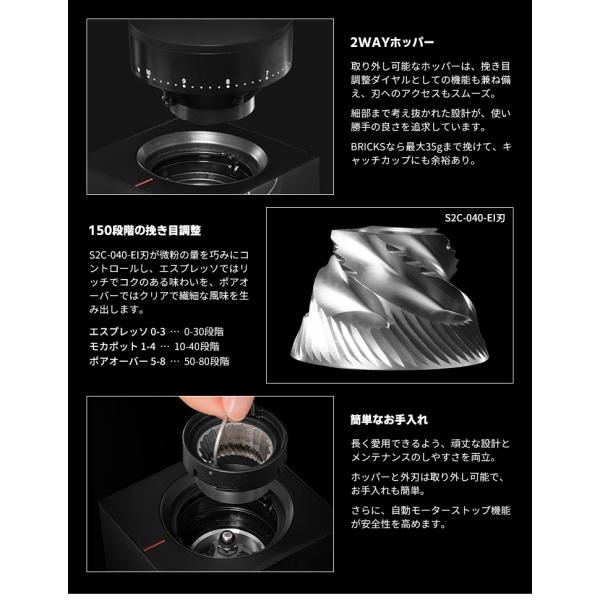 2WAYホッパー

取り外し可能なホッパーは、挽き目調整ダイヤルとしての機能も兼ね備え、刃へのアクセスもスムーズ。

細部まで考え抜かれた設計が、使い勝手の良さを追求しています。

BRICKSなら最大35gまで挽けて、キャッチカップにも余裕あり。

150段階の挽き目調整

S2C-040-EI刃が微粉の量を巧みにコントロールし、エスプレッソではリッチでコクのある味わいを、ポアオーバーではクリアで繊細な風味を生み出します。

エスプレッソ 0-3 … 0-30段階
モカポット 1-4 … 10-40段階
ポアオーバー 5-8 … 50-80段階

S2C-040-EI刃

簡単なお手入れ

長く愛用できるよう、頑丈な設計とメンテナンスのしやすさを両立。

ホッパーと外刃は取り外し可能で、お手入れも簡単。

さらに、自動モーターストップ機能が安全性を高めます。