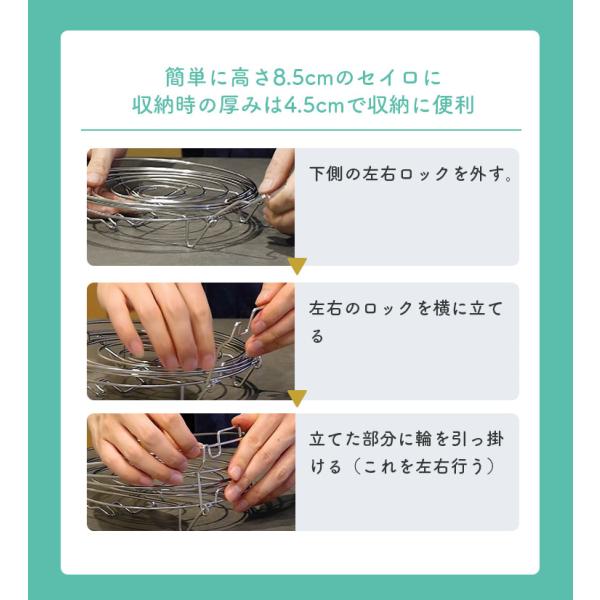 簡単に高さ8.5cmのセイロに
収納時の厚みは4.5cmで収納に便利

下側の左右ロックを外す。

左右のロックを横に立てる

立てた部分に輪を引っ掛ける（これを左右行う）