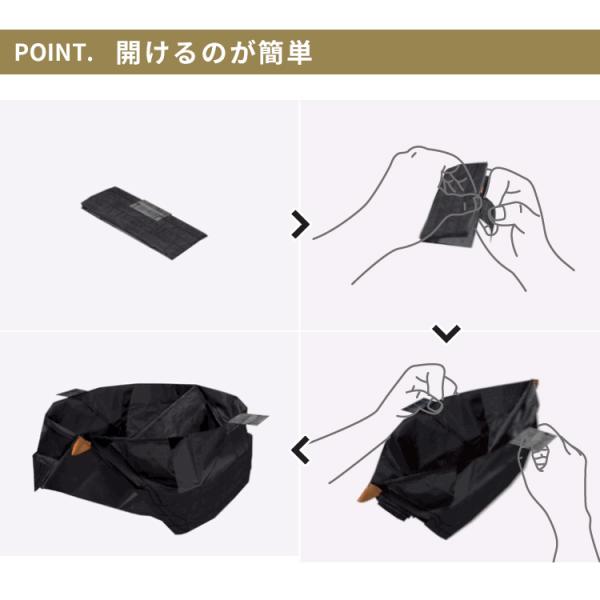 POINT. 開けるのが簡単