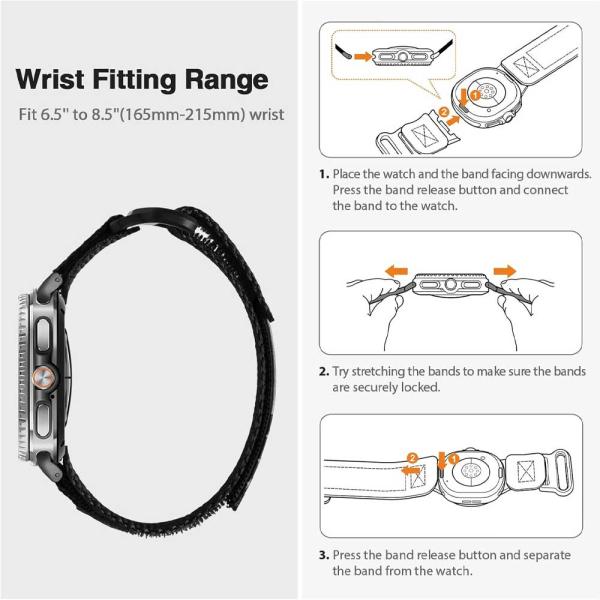 Wrist Fitting Range

Fit 6.5" to 8.5"(165mm-215mm) wrist

1
2

1. Place the watch and the band facing downwards. Press the band release button and connect the band to the watch.

2. Try stretching the bands to make sure the bands are securely locked.

2
1

3. Press the band release button and separate the band from the watch.