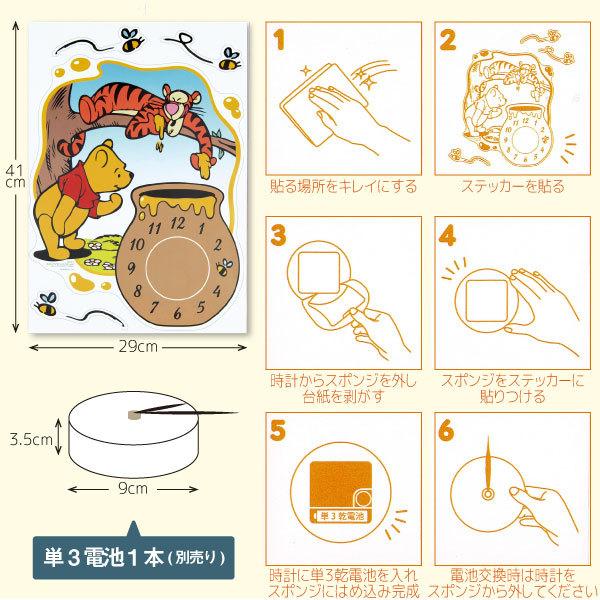 41cm

11 12 1
10 2
9
8 4
7 6 5

29cm

3.5cm

9cm

単３電池１本（別売り）

1
貼る場所をキレイにする

2
ステッカーを貼る

3
時計からスポンジを外し台紙を剥がす

4
スポンジをステッカーに貼りつける

5
単３乾電池
時計に単3乾電池を入れスポンジにはめ込み完成

6
電池交換時は時計をスポンジから外してください