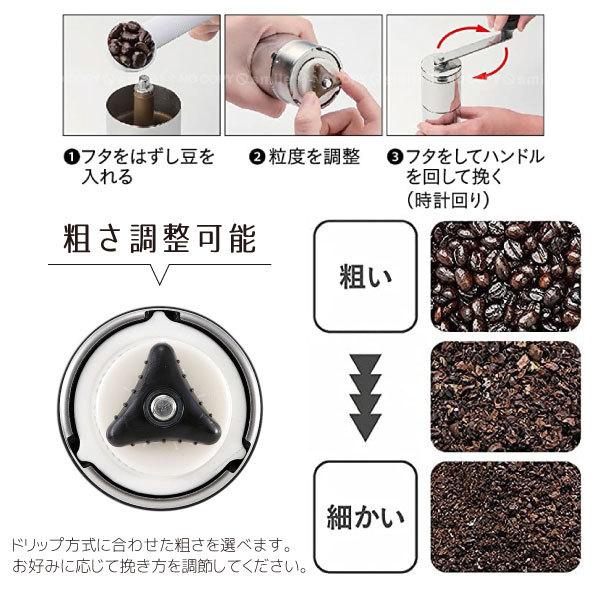 ❶フタをはずし豆を入れる

❷粒度を調整

❸フタをしてハンドルを回して挽く（時計回り）

粗さ調整可能

粗い

細かい

ドリップ方式に合わせた粗さを選べます。
お好みに応じて挽き方を調節してください。