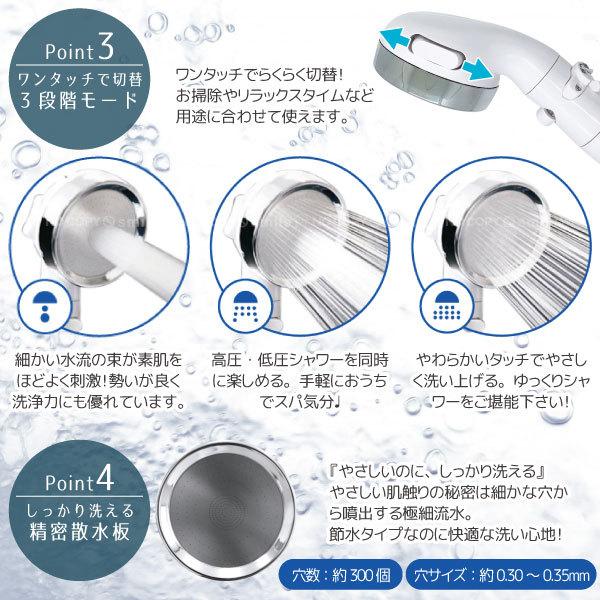 Point 3
ワンタッチで切替
3段階モード

ワンタッチでらくらく切替!
お掃除やリラックスタイムなど
用途に合わせて使えます。

細かい水流の束が素肌をほどよく刺激!勢いが良く洗浄力にも優れています。

高圧・低圧シャワーを同時に楽しめる。手軽におうちでスパ気分♪

やわらかいタッチでやさしく洗い上げる。ゆっくりシャワーをご堪能下さい!

Point 4
しっかり洗える
精密散水板

『やさしいのに、しっかり洗える』
やさしい肌触りの秘密は細かな穴から噴出する極細流水。
節水タイプなのに快適な洗い心地!

穴数:約300個
穴サイズ:約0.30~0.35mm