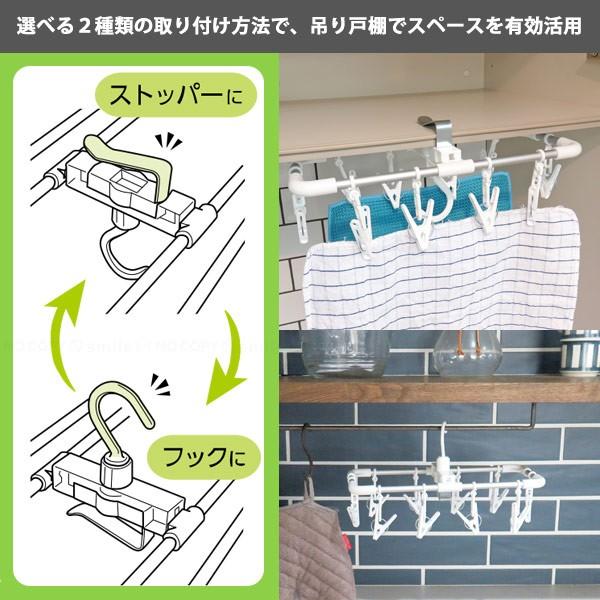 選べる２種類の取り付け方法で、吊り戸棚でスペースを有効活用

ストッパーに

フックに