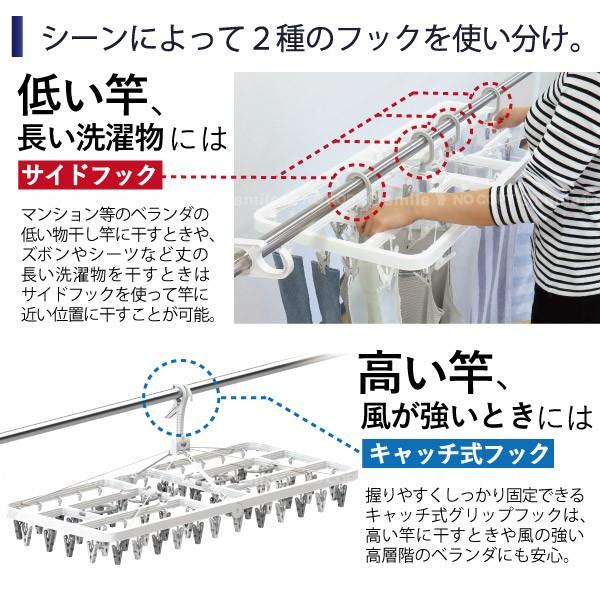 シーンによって２種のフックを使い分け。

低い竿、
長い洗濯物には

サイドフック

マンション等のベランダの低い物干し竿に干すときや、ズボンやシーツなど丈の長い洗濯物を干すときはサイドフックを使って竿に近い位置に干すことが可能。

高い竿、
風が強いときには

キャッチ式フック

握りやすくしっかり固定できるキャッチ式グリップフックは、高い竿に干すときや風の強い高層階のベランダにも安心。