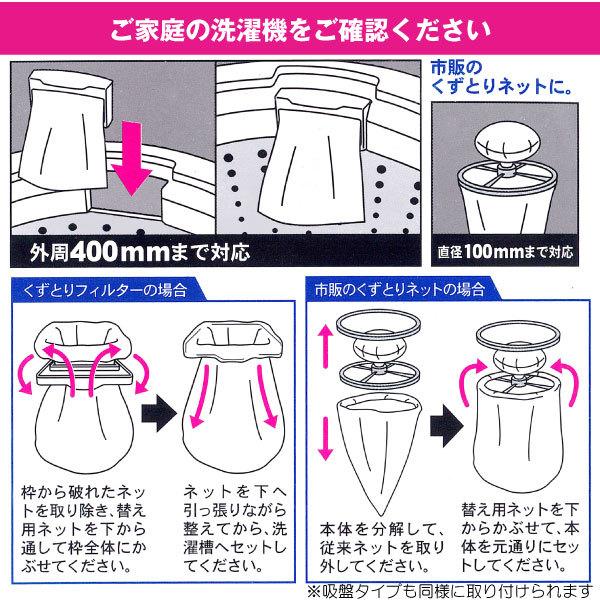 ご家庭の洗濯機をご確認ください

外周400mmまで対応

市販のくずとりネットに。

直径100mmまで対応

くずとりフィルターの場合

枠から破れたネットを取り除き、替え用ネットを下から通して枠全体にかぶせてください。

ネットを下へ引っ張りながら整えてから、洗濯槽へセットしてください。

市販のくずとりネットの場合

本体を分解して、従来ネットを取り外してください。

替え用ネットを下からかぶせて、本体を元通りにセットしてください。

※吸盤タイプも同様に取り付けられます