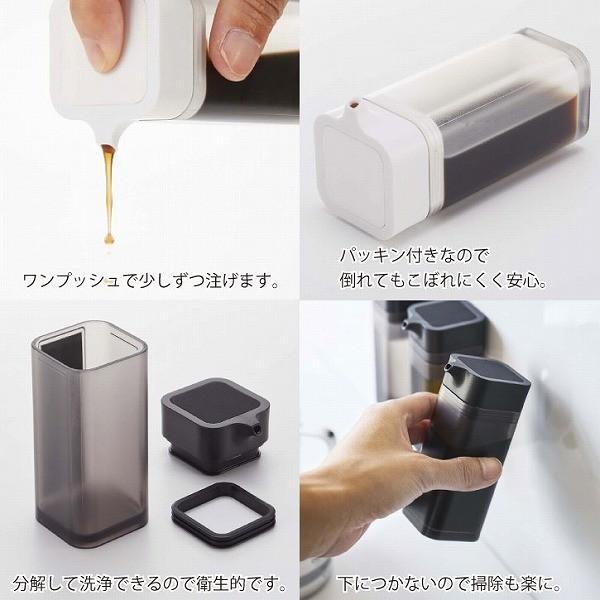 ワンプッシュで少しずつ注げます。

パッキン付きなので
倒れてもこぼれにくく安心。

分解して洗浄できるので衛生的です。

下につかないので掃除も楽に。