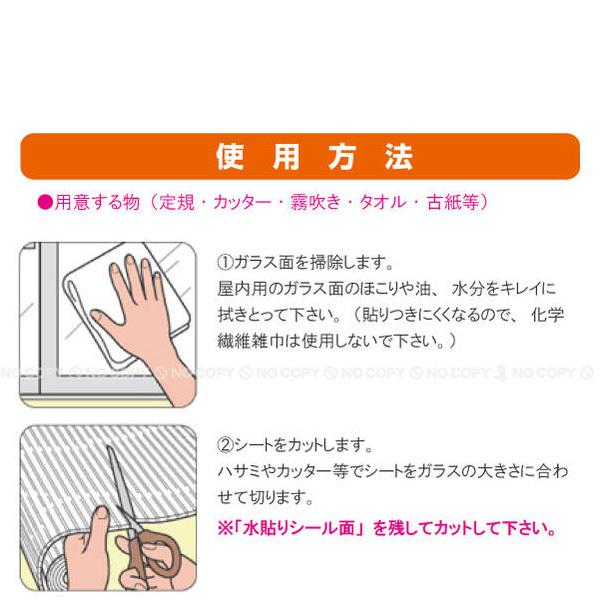 使用方法

●用意する物（定規・カッター・霧吹き・タオル・古紙等）

①ガラス面を掃除します。
屋内用のガラス面のほこりや油、水分をキレイに拭きとって下さい。（貼りつきにくくなるので、化学繊維雑巾は使用しないで下さい。）

NO COPY NO COPY NO COPY NO COPY NO COPY NO COPY NO COPY

②シートをカットします。
ハサミやカッター等でシートをガラスの大きさに合わせて切ります。
※「水貼りシール面」を残してカットして下さい。