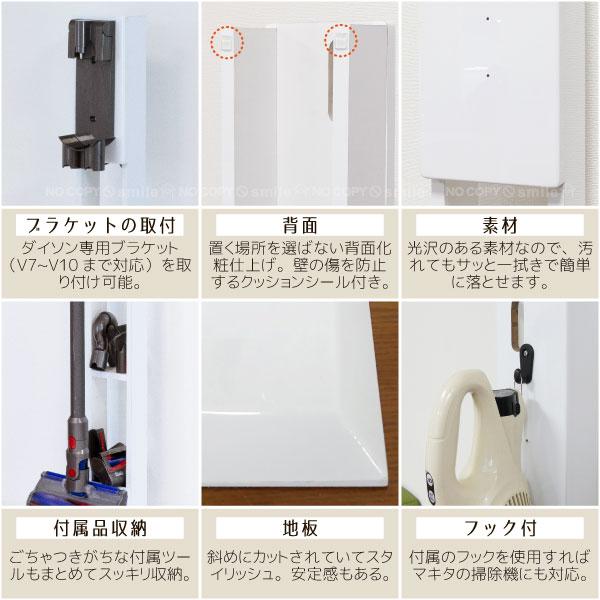 NO COPY smile NO COPY smile NO COPY smile NO COPY smile

ブラケットの取付
ダイソン専用ブラケット（V7~V10まで対応）を取り付け可能。

背面
置く場所を選ばない背面化粧仕上げ。壁の傷を防止するクッションシール付き。

素材
光沢のある素材なので、汚れてもサッと一拭きで簡単に落とせます。

付属品収納
ごちゃつきがちな付属ツールもまとめてスッキリ収納。

地板
斜めにカットされていてスタイリッシュ。安定感もある。

フック付
付属のフックを使用すればマキタの掃除機にも対応。