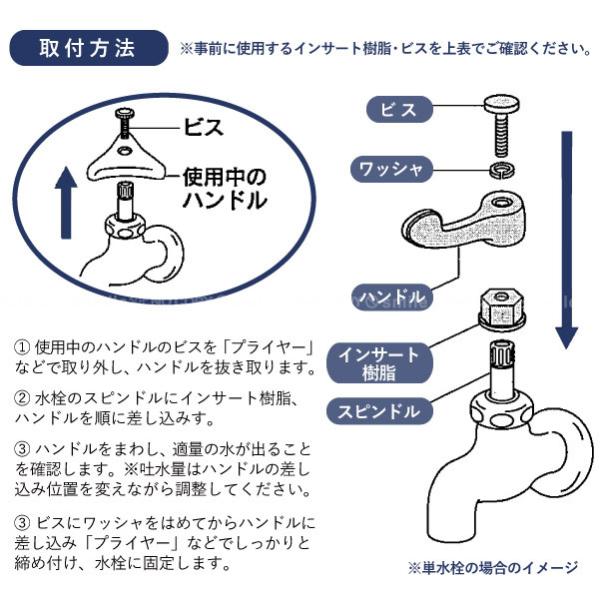 取付方法

※事前に使用するインサート樹脂・ビスを上表でご確認ください。

ビス

使用中のハンドル

ビス

ワッシャ

ハンドル

インサート樹脂

スピンドル

① 使用中のハンドルのビスを「プライヤー」などで取り外し、ハンドルを抜き取ります。

② 水栓のスピンドルにインサート樹脂、ハンドルを順に差し込みす。

③ ハンドルをまわし、適量の水が出ることを確認します。※吐水量はハンドルの差し込み位置を変えながら調整してください。

③ ビスにワッシャをはめてからハンドルに差し込み「プライヤー」などでしっかりと締め付け、水栓に固定します。

※単水栓の場合のイメージ