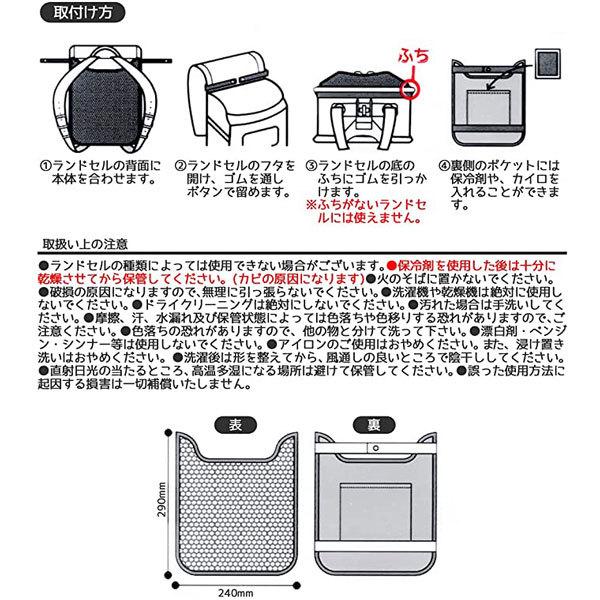 取付け方

ふち

①ランドセルの背面に本体を合わせます。

②ランドセルのフタを開け、ゴムを通しボタンで留めます。

③ランドセルの底のふちにゴムを引っかけます。
※ふちがないランドセルには使えません。

④裏側のポケットには保冷剤や、カイロを入れることができます。

取扱い上の注意

●ランドセルの種類によっては使用できない場合がございます。●保冷剤を使用した後は十分に乾燥させてから保管してください。(カビの原因になります)●火のそばに置かないでください。●破損の原因になりますので、無理に引っ張らないでください。●洗濯機や乾燥機は絶対に使用しないでください。●ドライクリーニングは絶対にしないでください。●汚れた場合は手洗いしてください。●摩擦、汗、水漏れ及び保管状態によっては色落ちや色移りする恐れがありますので、ご注意ください。●色落ちの恐れがありますので、他の物と分けて洗って下さい。●漂白剤・ベンジン・シンナー等は使用しないでください。●アイロンのご使用はおやめください。また、浸け置き洗いはおやめください。●洗濯後は形を整えてから、風通しの良いところで陰干ししてください。●直射日光の当たるところ、高温多湿になる場所は避けて保管してください。●誤った使用方法に起因する損害は一切補償いたしません。

表

裏

290mm

240mm