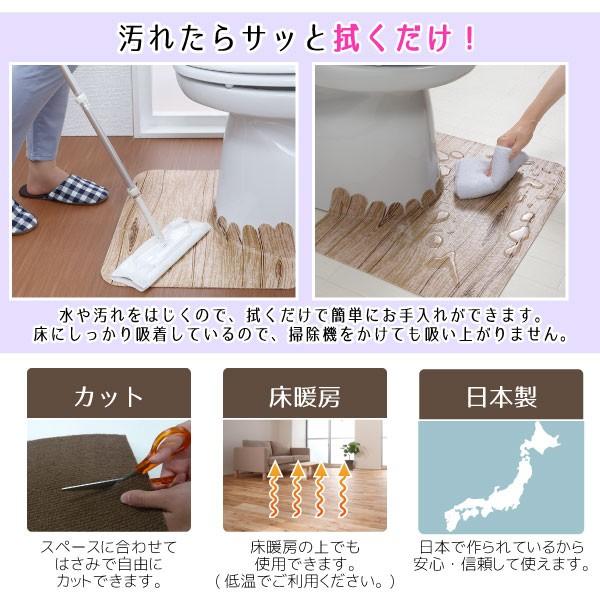 汚れたらサッと拭くだけ！

水や汚れをはじくので、拭くだけで簡単にお手入れができます。
床にしっかり吸着しているので、掃除機をかけても吸い上がりません。

カット

スペースに合わせて
はさみで自由に
カットできます。

床暖房

床暖房の上でも
使用できます。
（低温でご利用ください。）

日本製

日本で作られているから
安心・信頼して使えます。