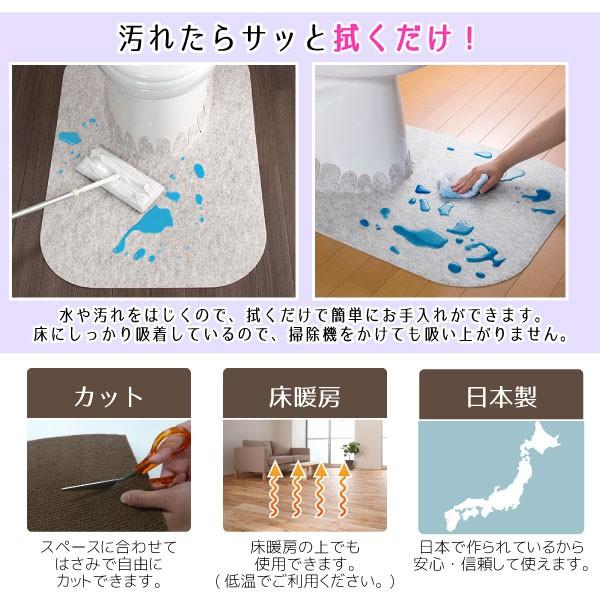 汚れたらサッと拭くだけ！

水や汚れをはじくので、拭くだけで簡単にお手入れができます。
床にしっかり吸着しているので、掃除機をかけても吸い上がりません。

カット

スペースに合わせて
はさみで自由に
カットできます。

床暖房

床暖房の上でも
使用できます。
（低温でご利用ください。）

日本製

日本で作られているから
安心・信頼して使えます。