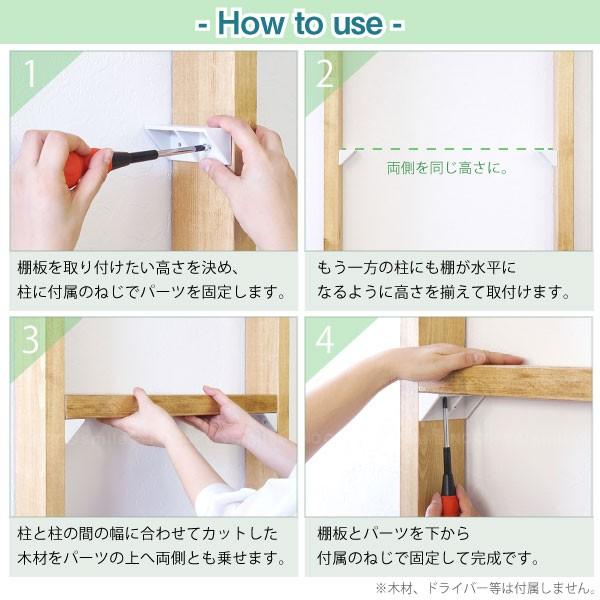 - How to use -

1

棚板を取り付けたい高さを決め、柱に付属のねじでパーツを固定します。

2

両側を同じ高さに。

もう一方の柱にも棚が水平になるように高さを揃えて取付けます。

3

柱と柱の間の幅に合わせてカットした木材をパーツの上へ両側とも乗せます。

4

棚板とパーツを下から付属のねじで固定して完成です。

※木材、ドライバー等は付属しません。