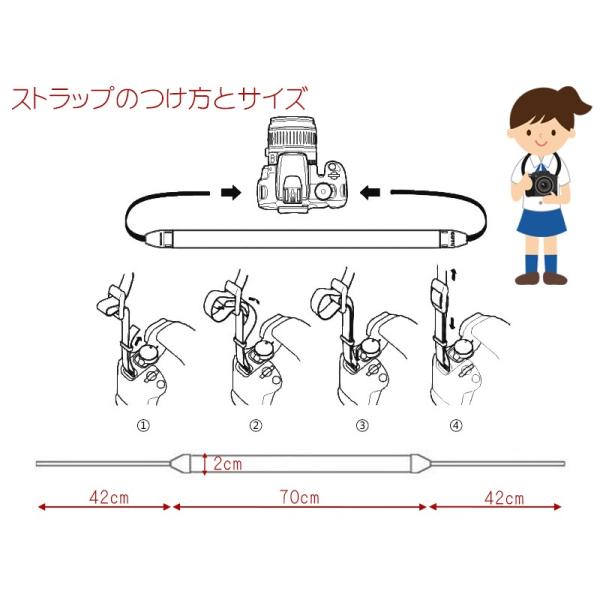 ストラップのつけ方とサイズ

①

②

③

④

2cm

42cm

70cm

42cm