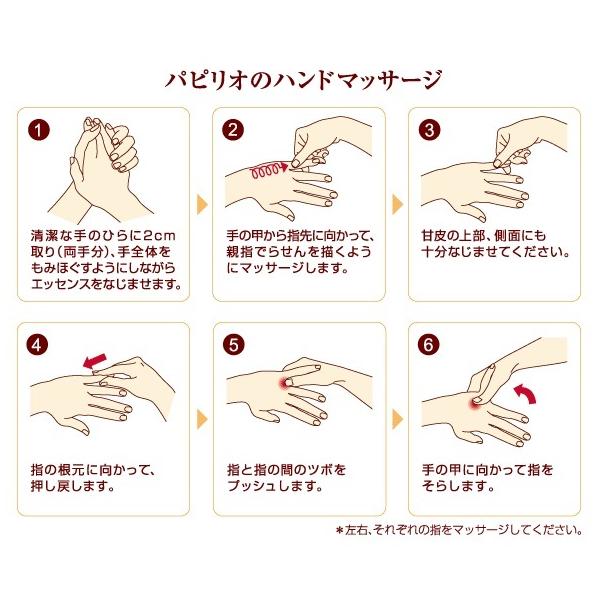 パピリオのハンドマッサージ

1
清潔な手のひらに2cm取り（両手分）、手全体をもみほぐすようにしながらエッセンスをなじませます。

2
手の甲から指先に向かって、親指でらせんを描くようにマッサージします。

3
甘皮の上部、側面にも十分なじませてください。

4
指の根元に向かって、押し戻します。

5
指と指の間のツボをプッシュします。

6
手の甲に向かって指をそらします。

＊左右、それぞれの指をマッサージしてください。