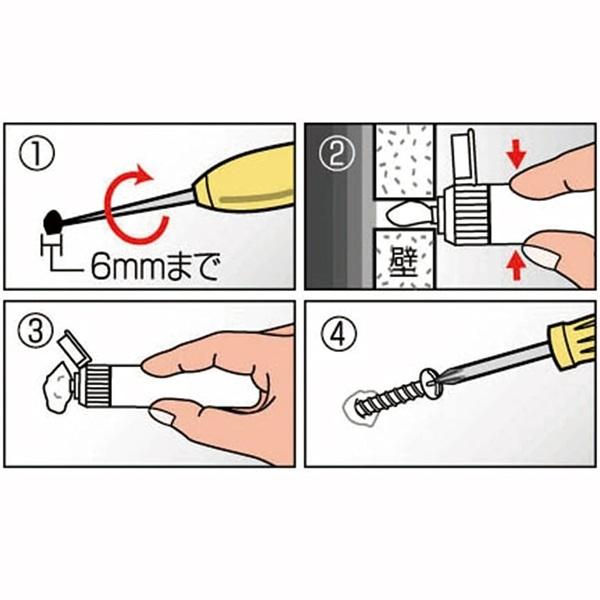 ①
6mmまで

②
壁

③

④