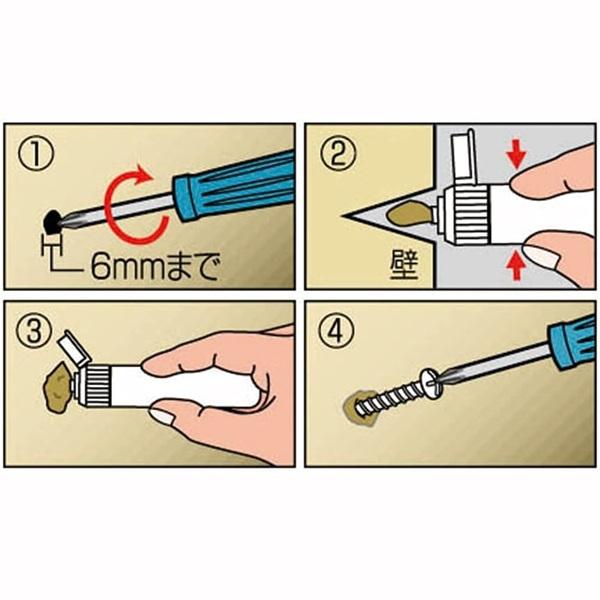 ①
6mmまで

②
壁

③

④