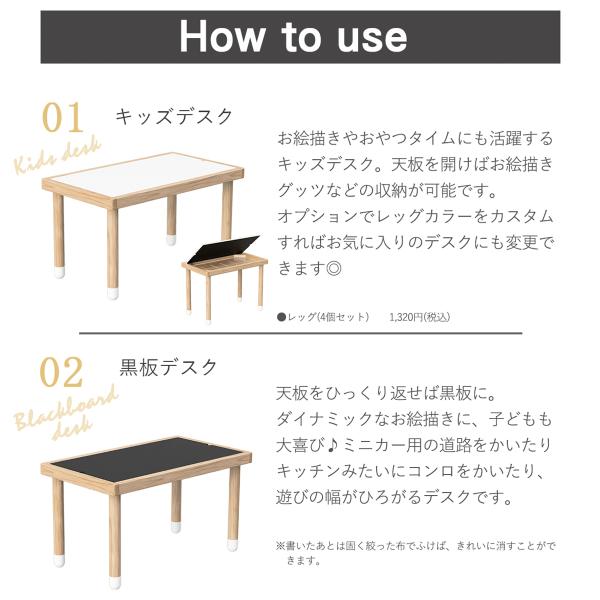 How to use

01 キッズデスク

Kids desk

お絵描きやおやつタイムにも活躍するキッズデスク。天板を開けばお絵描きグッツなどの収納が可能です。
オプションでレッグカラーをカスタムすればお気に入りのデスクにも変更できます◎

●レッグ(4個セット) 1,320円(税込)

02 黒板デスク

Blackboard desk

天板をひっくり返せば黒板に。
ダイナミックなお絵描きに、子どもも大喜び♪ミニカー用の道路をかいたりキッチンみたいにコンロをかいたり、遊びの幅がひろがるデスクです。

※書いたあとは固く絞った布でふけば、きれいに消すことができます。