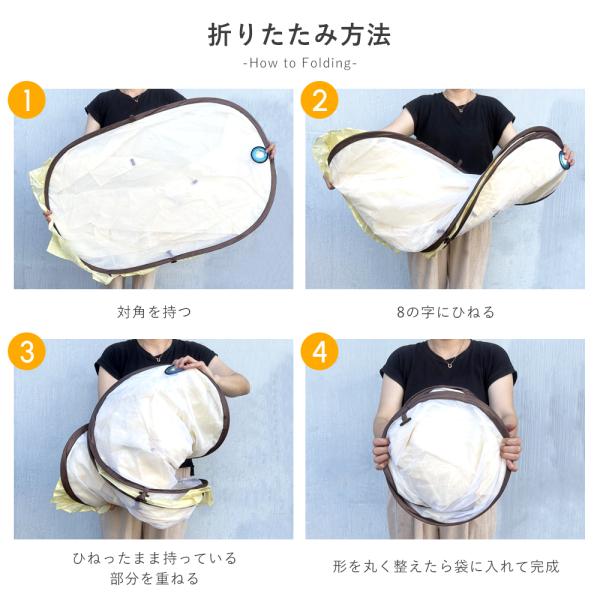 折りたたみ方法
-How to Folding-

1

対角を持つ

2

8の字にひねる

3

ひねったまま持っている部分を重ねる

4

形を丸く整えたら袋に入れて完成