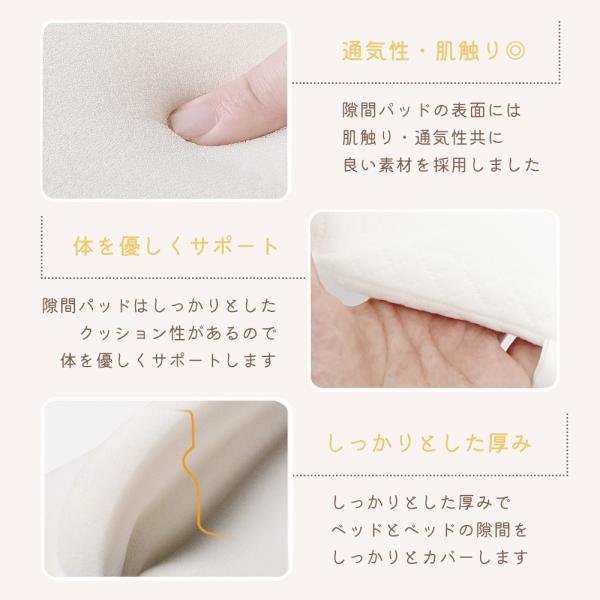 通気性・肌触り◎

隙間パッドの表面には
肌触り・通気性共に
良い素材を採用しました

体を優しくサポート

隙間パッドはしっかりとした
クッション性があるので
体を優しくサポートします

しっかりとした厚み

しっかりとした厚みで
ベッドとベッドの隙間を
しっかりとカバーします