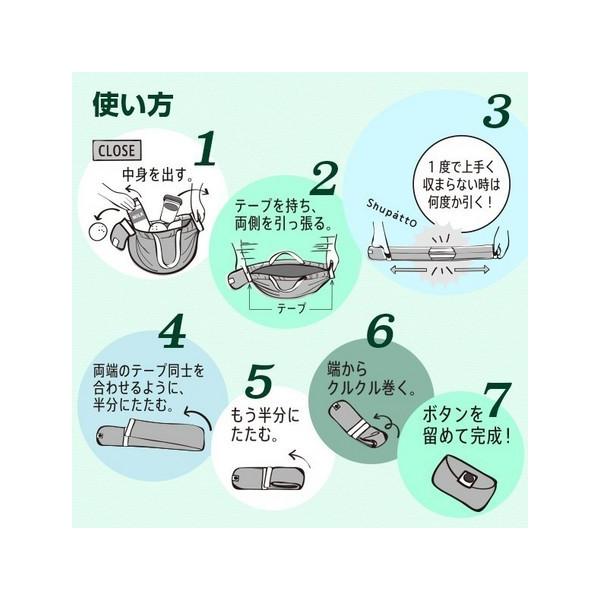 使い方

CLOSE

1
中身を出す。

2
テープを持ち、両側を引っ張る。

テープ

3
1度で上手く収まらない時は何度か引く！

Shupatto

4
両端のテープ同士を合わせるように、半分にたたむ。

5
もう半分にたたむ。

6
端からクルクル巻く。

7
ボタンを留めて完成！