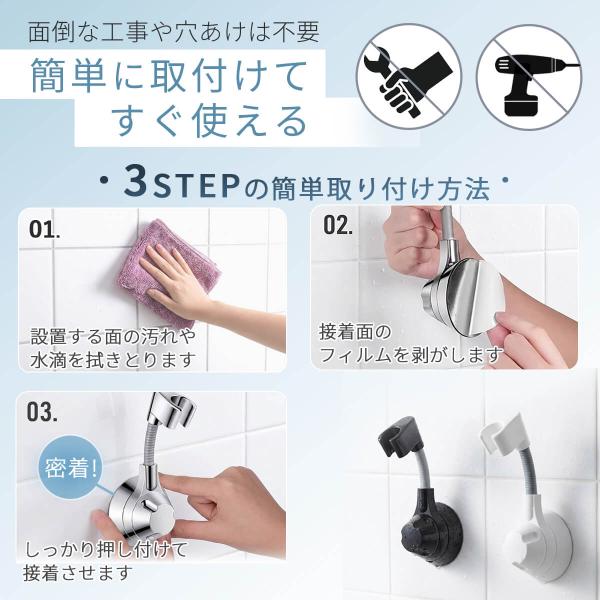 面倒な工事や穴あけは不要

簡単に取付けて
すぐ使える

・3STEPの簡単取り付け方法・

01.

設置する面の汚れや
水滴を拭きとります

02.

接着面の
フィルムを剥がします

03.

密着!

しっかり押し付けて
接着させます