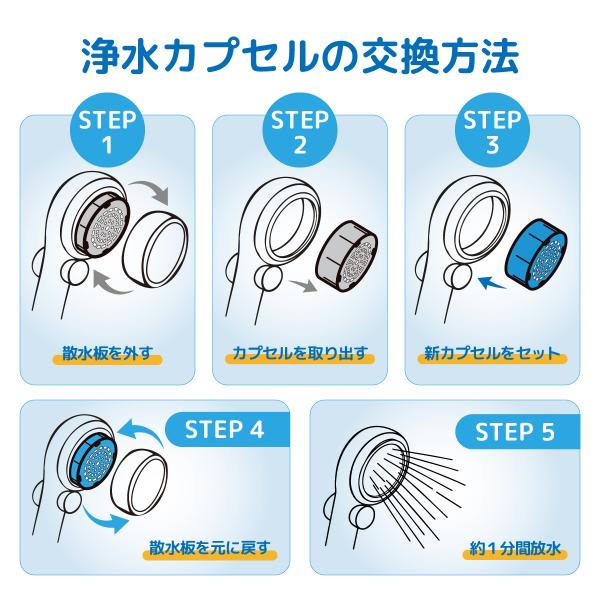 浄水カプセルの交換方法

STEP 1

散水板を外す

STEP 2

カプセルを取り出す

STEP 3

新カプセルをセット

STEP 4

散水板を元に戻す

STEP 5

約１分間放水