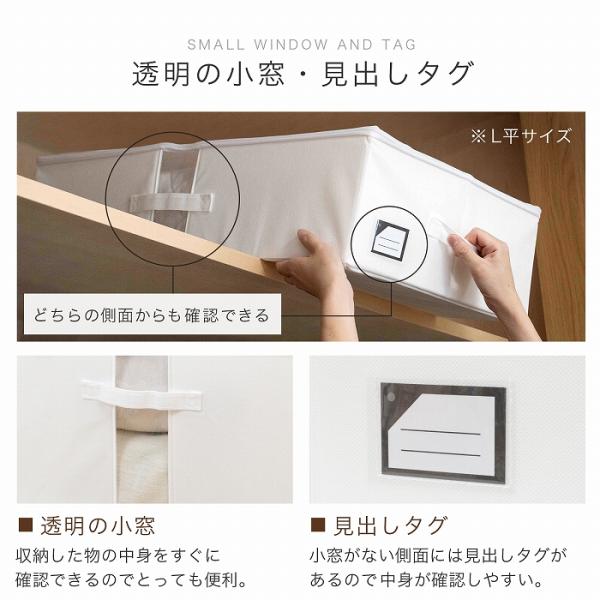 SMALL WINDOW AND TAG

透明の小窓・見出しタグ

※L平サイズ

どちらの側面からも確認できる

■ 透明の小窓

収納した物の中身をすぐに確認できるのでとっても便利。

■ 見出しタグ

小窓がない側面には見出しタグがあるので中身が確認しやすい。