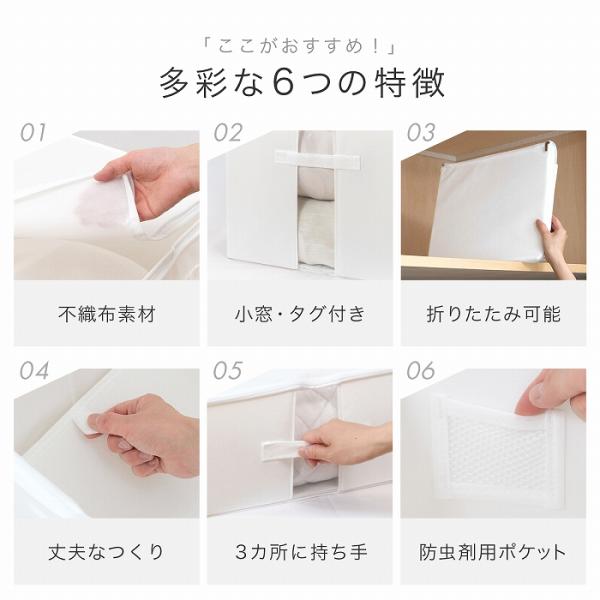 「ここがおすすめ！」
多彩な6つの特徴

01
不織布素材

02
小窓・タグ付き

03
折りたたみ可能

04
丈夫なつくり

05
3カ所に持ち手

06
防虫剤用ポケット